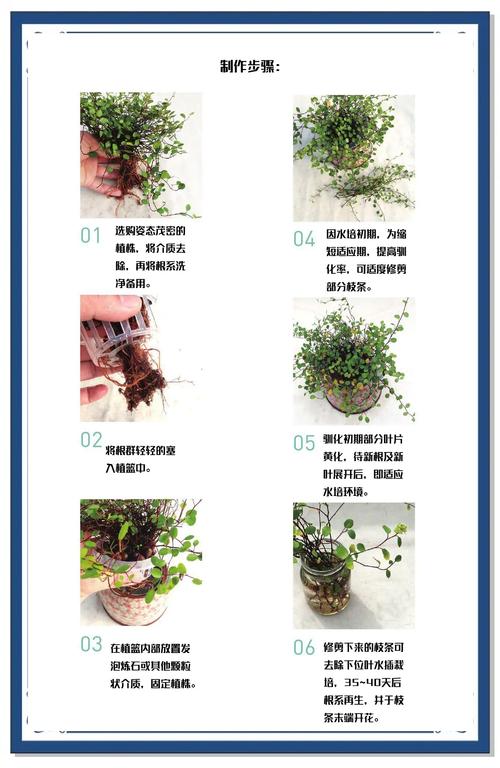 制作步骤：

01 选购姿态茂密的植株，将介质去除，再将根系洗净备用。

02 将根群轻轻的塞入植篮中。

03 在植篮内部放置发泡炼石或其他颗粒状介质，固定植株。

04 因水培初期，为缩短适应期，提高驯化率，可适度修剪部分枝条。

05 驯化初期部分叶片黄化，待新根及新叶展开后，即适应水培环境。

06 修剪下来的枝条可去除下位叶水插栽培，35~40天后根系再生，并于枝条末端开花。